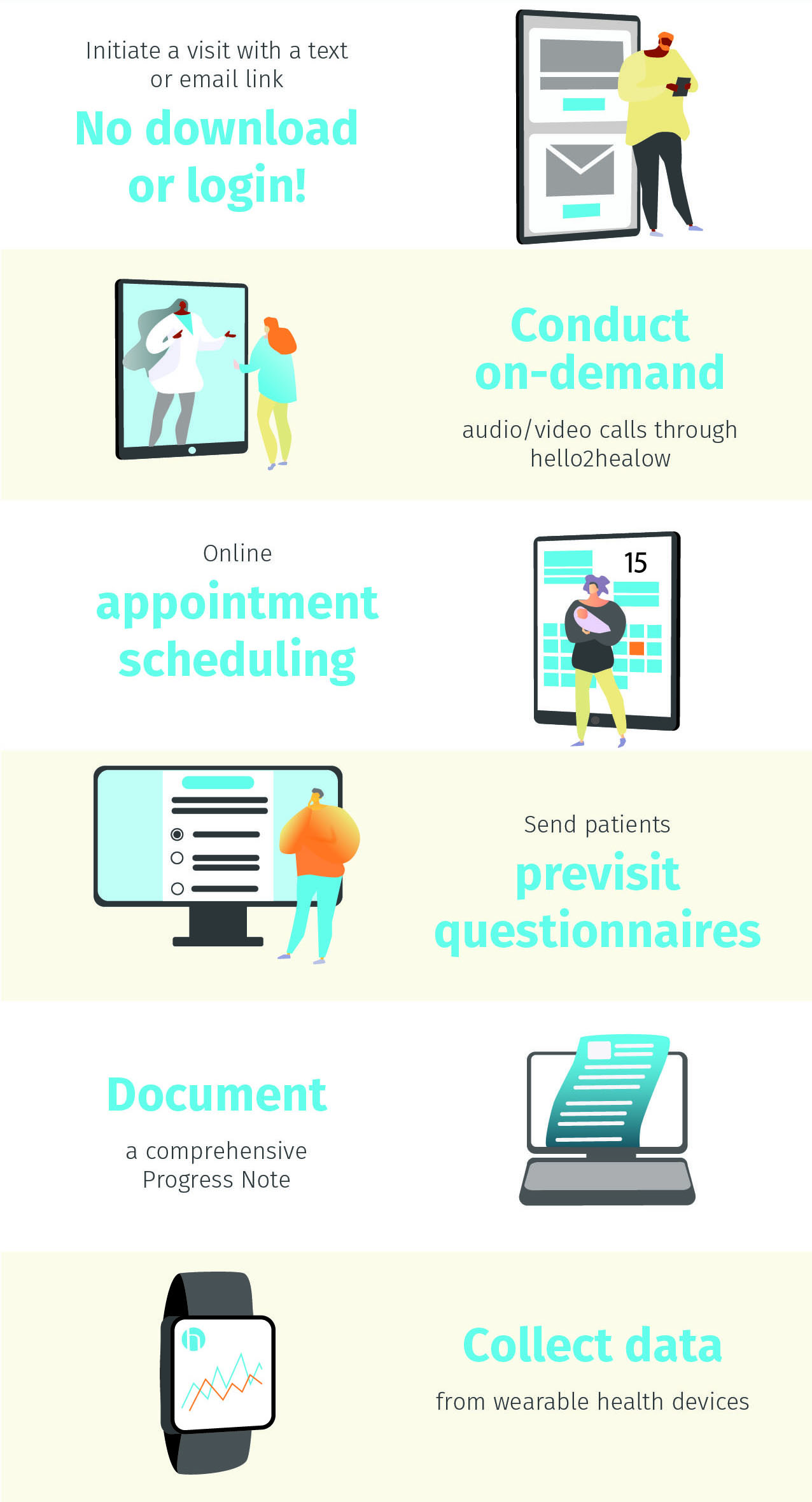 Initiate a visit with a text or email link

No download or login!

Conduct on-demand

audio/video calls through hello2healow

Online

appointment scheduling

15

Send patients

previsit questionnaires

Document

a comprehensive Progress Note

Collect data

from wearable health devices